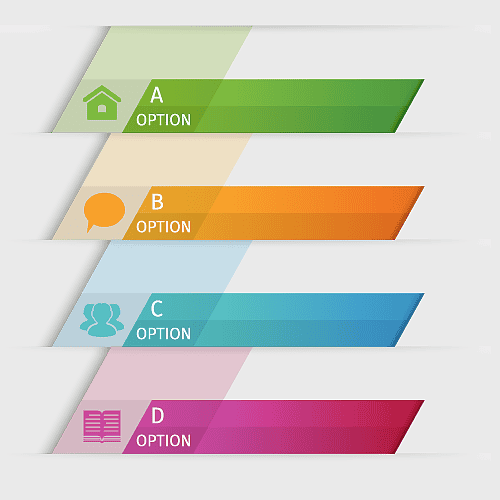 A
OPTION

B
OPTION

C
OPTION

D
OPTION