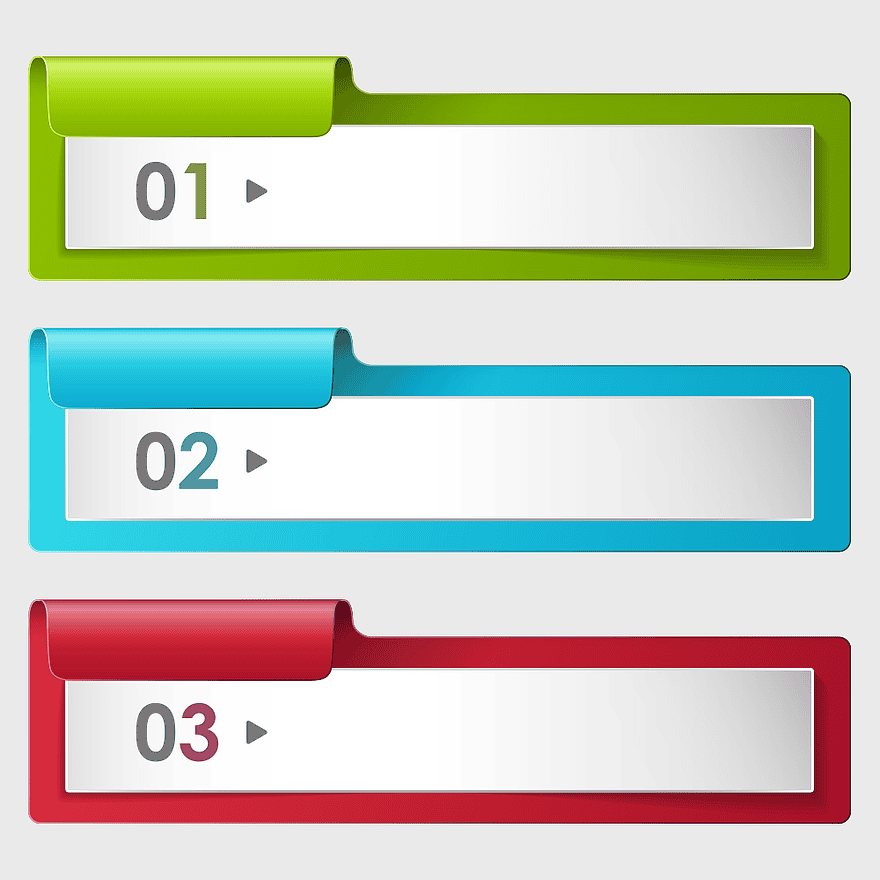 01

02

03