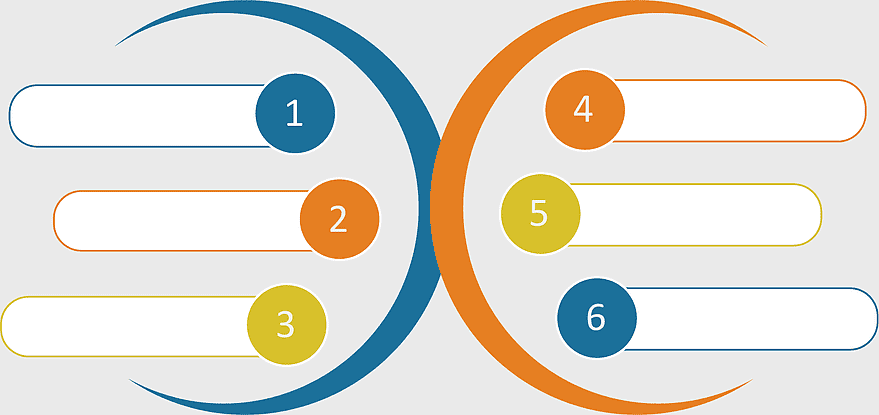 1
2
3
4
5
6