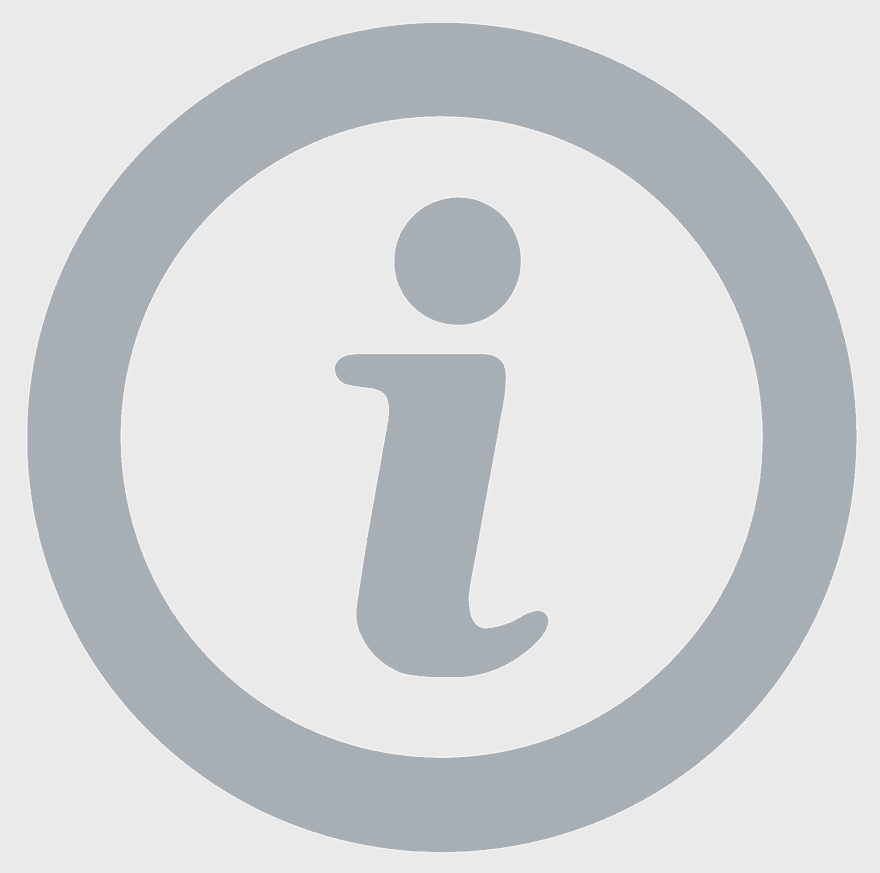 i