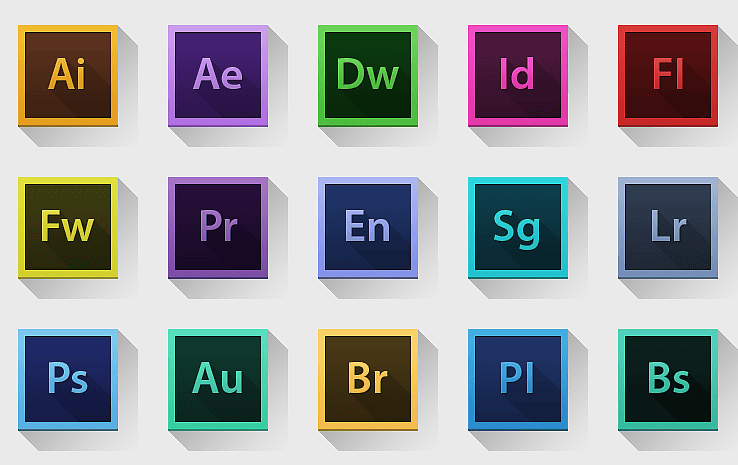 Ai Ae Dw Id Fl

Fw Pr En Sg Lr

Ps Au Br Pl Bs