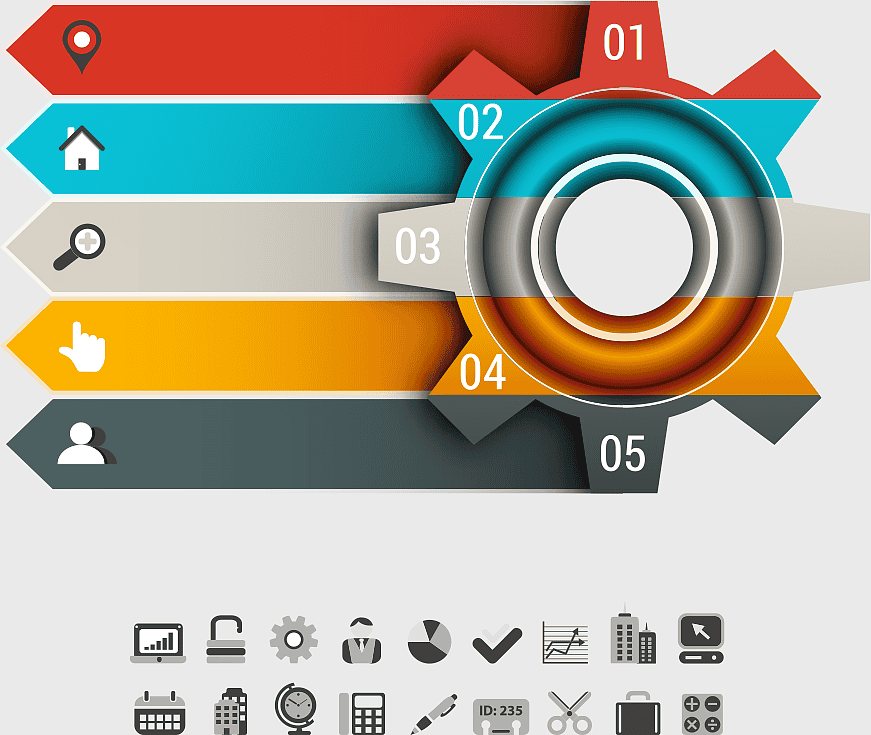 01
02
03
04
05
ID: 235