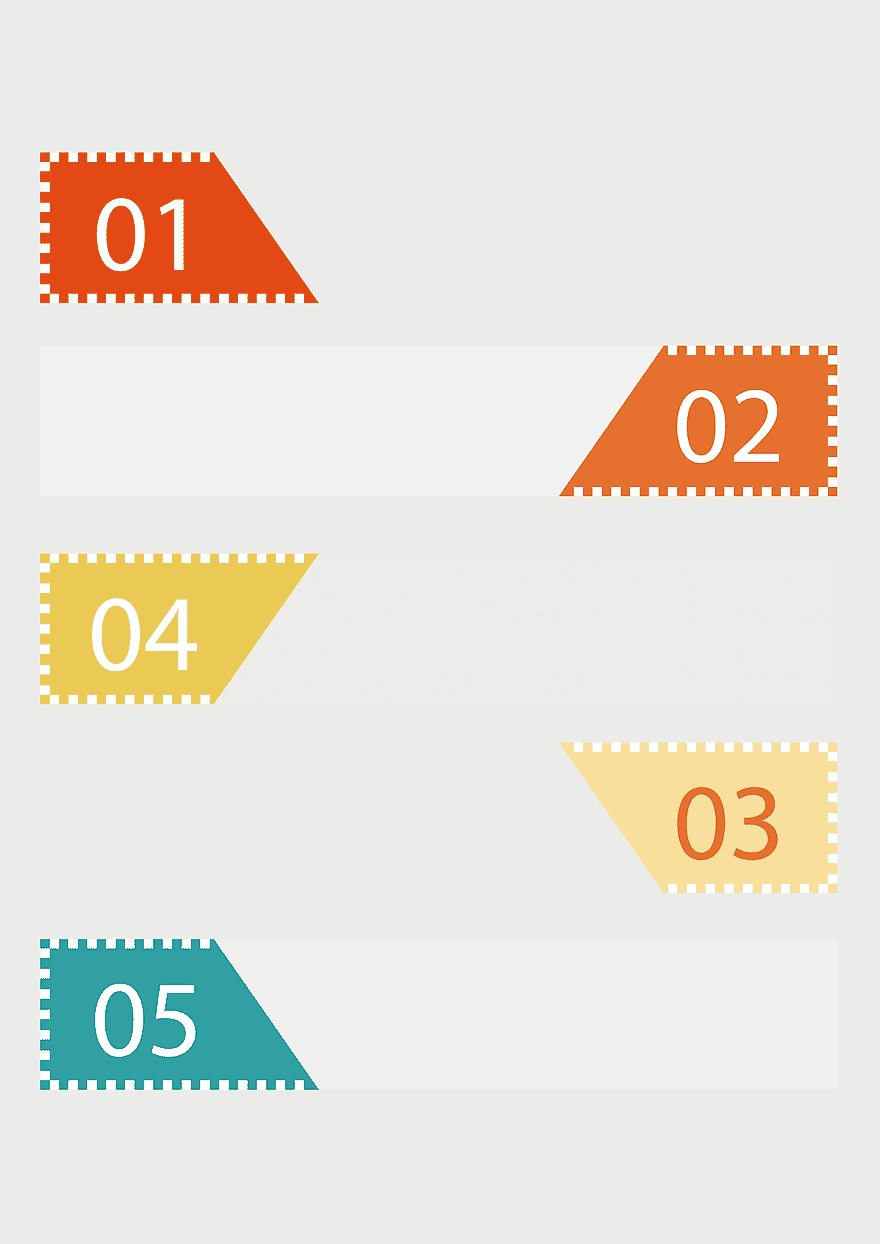 01

02

04

03

05