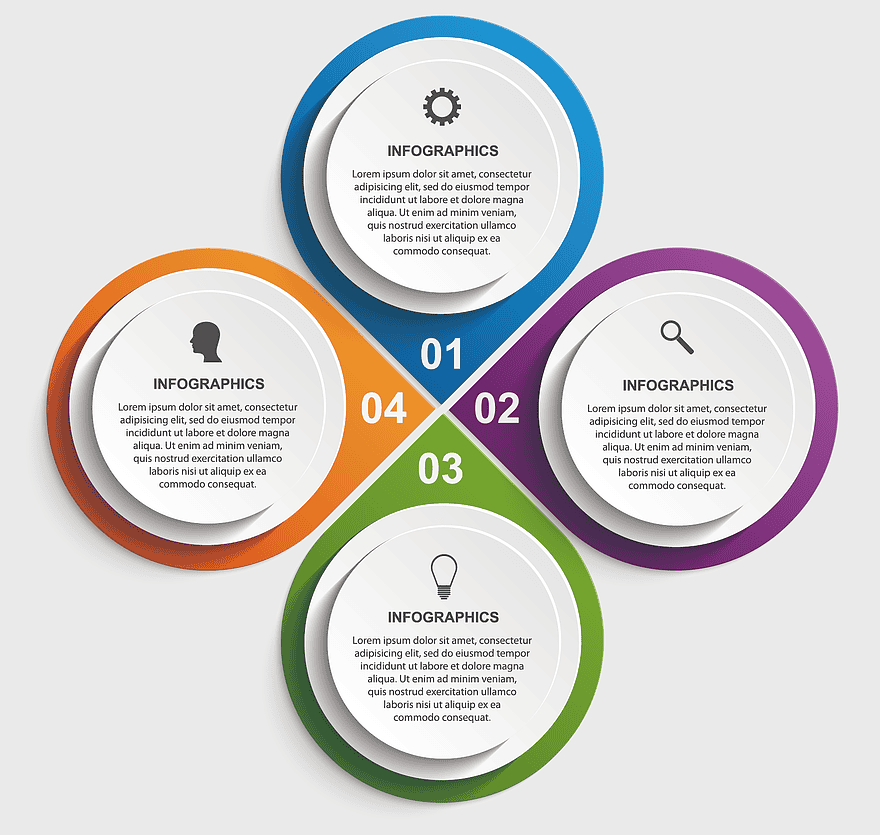 INFOGRAPHICS

Lorem ipsum dolor sit amet, consectetur adipisicing elit, sed do eiusmod tempor incididunt ut labore et dolore magna aliqua. Ut enim ad minim veniam, quis nostrud exercitation ullamco laboris nisi ut aliquip ex ea commodo consequat.

01

INFOGRAPHICS

Lorem ipsum dolor sit amet, consectetur adipisicing elit, sed do eiusmod tempor incididunt ut labore et dolore magna aliqua. Ut enim ad minim veniam, quis nostrud exercitation ullamco laboris nisi ut aliquip ex ea commodo consequat.

04

02

INFOGRAPHICS

Lorem ipsum dolor sit amet, consectetur adipisicing elit, sed do eiusmod tempor incididunt ut labore et dolore magna aliqua. Ut enim ad minim veniam, quis nostrud exercitation ullamco laboris nisi ut aliquip ex ea commodo consequat.

03

INFOGRAPHICS

Lorem ipsum dolor sit amet, consectetur adipisicing elit, sed do eiusmod tempor incididunt ut labore et dolore magna aliqua. Ut enim ad minim veniam, quis nostrud exercitation ullamco laboris nisi ut aliquip ex ea commodo consequat.