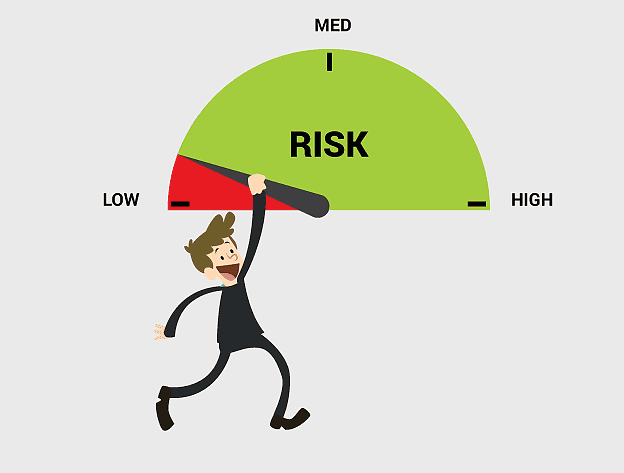 MED

RISK

LOW

HIGH