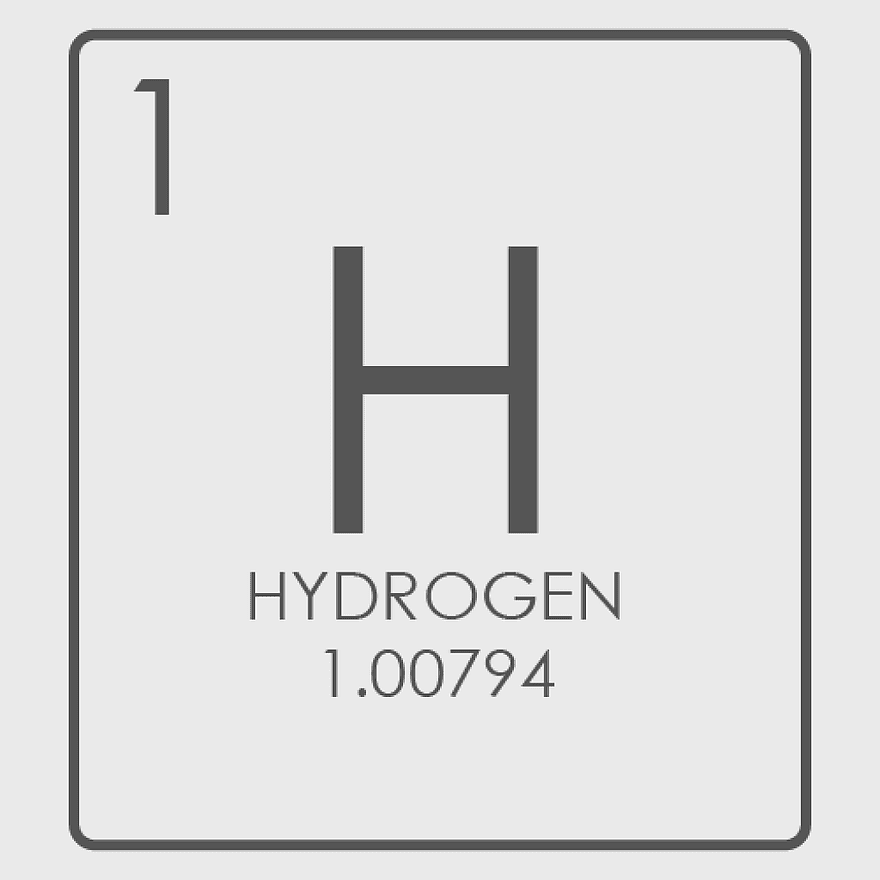 1

H

HYDROGEN

1.00794