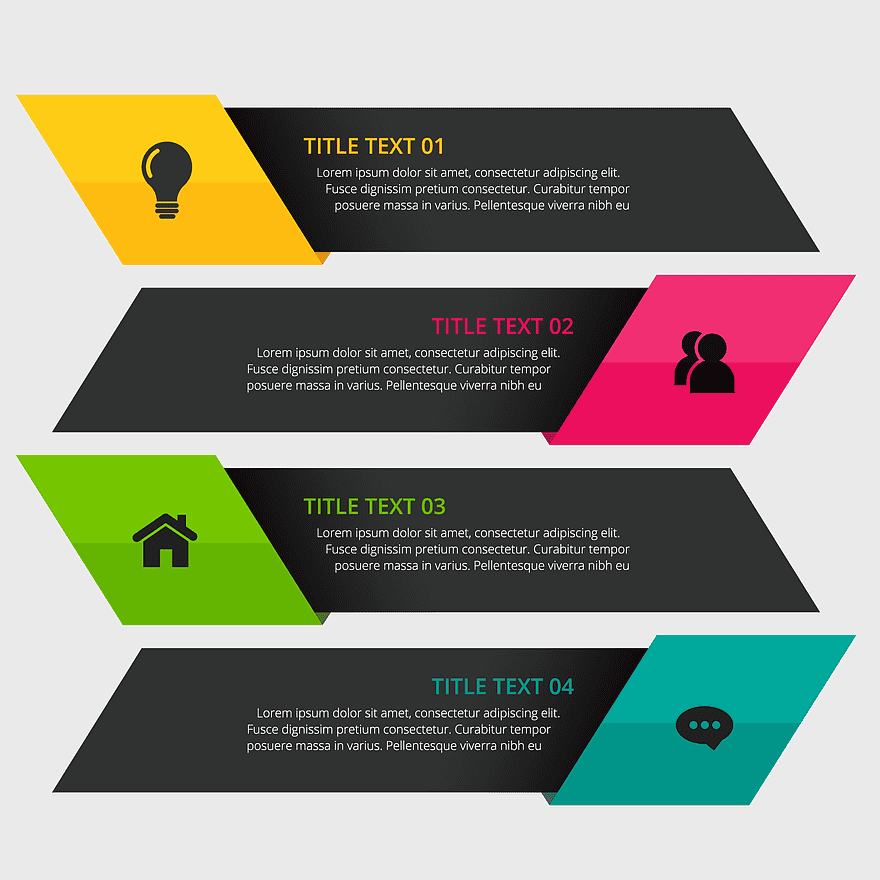 TITLE TEXT 01

Lorem ipsum dolor sit amet, consectetur adipiscing elit. Fusce dignissim pretium consectetur. Curabitur tempor posuere massa in varius. Pellentesque viverra nibh eu

TITLE TEXT 02

Lorem ipsum dolor sit amet, consectetur adipiscing elit. Fusce dignissim pretium consectetur. Curabitur tempor posuere massa in varius. Pellentesque viverra nibh eu

TITLE TEXT 03

Lorem ipsum dolor sit amet, consectetur adipiscing elit. Fusce dignissim pretium consectetur. Curabitur tempor posuere massa in varius. Pellentesque viverra nibh eu

TITLE TEXT 04

Lorem ipsum dolor sit amet, consectetur adipiscing elit. Fusce dignissim pretium consectetur. Curabitur tempor posuere massa in varius. Pellentesque viverra nibh eu