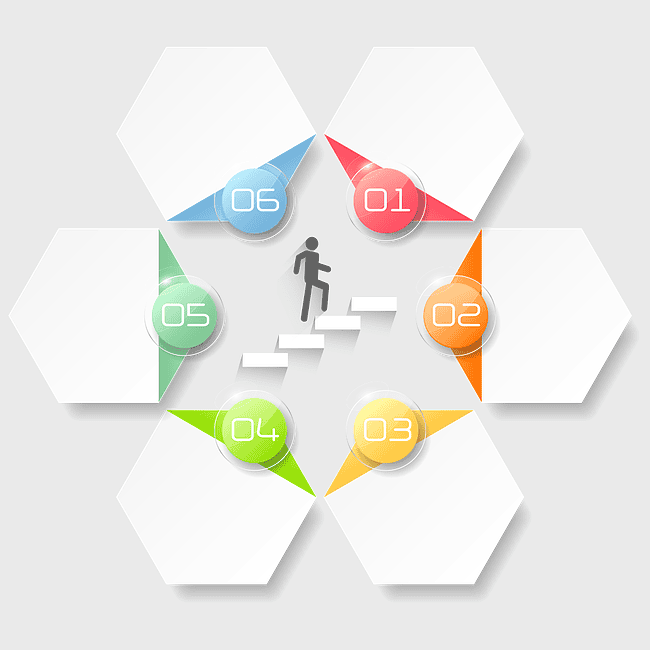 06

01

05

02

04

03