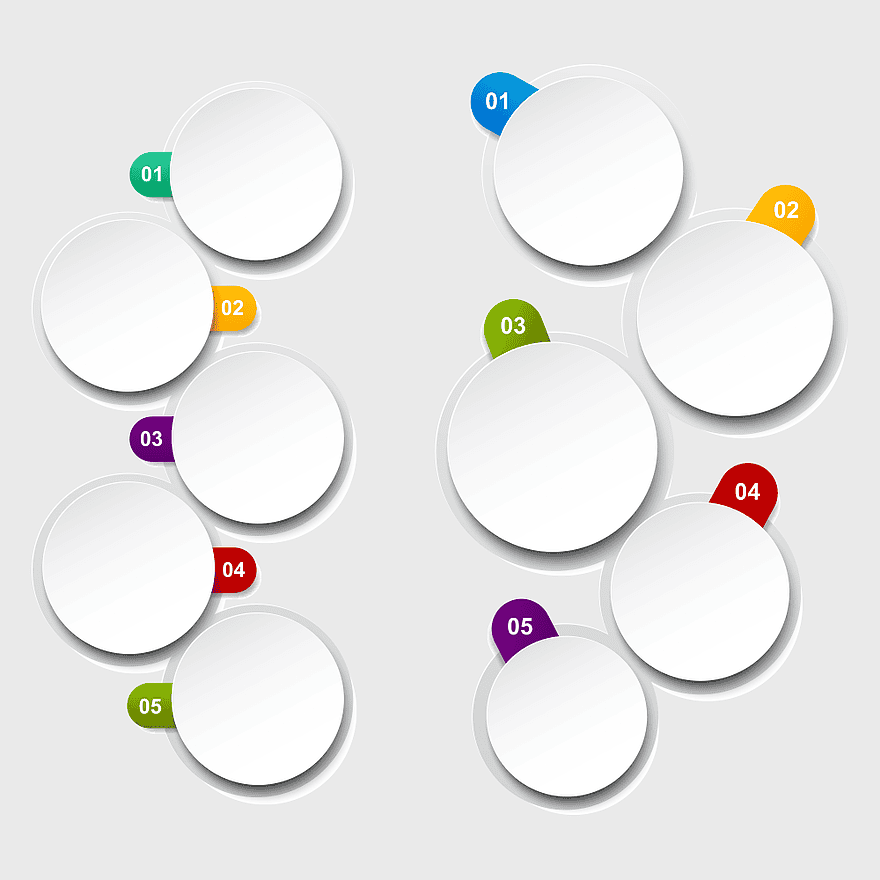 01
02
03
04
05

01
02
03
04
05